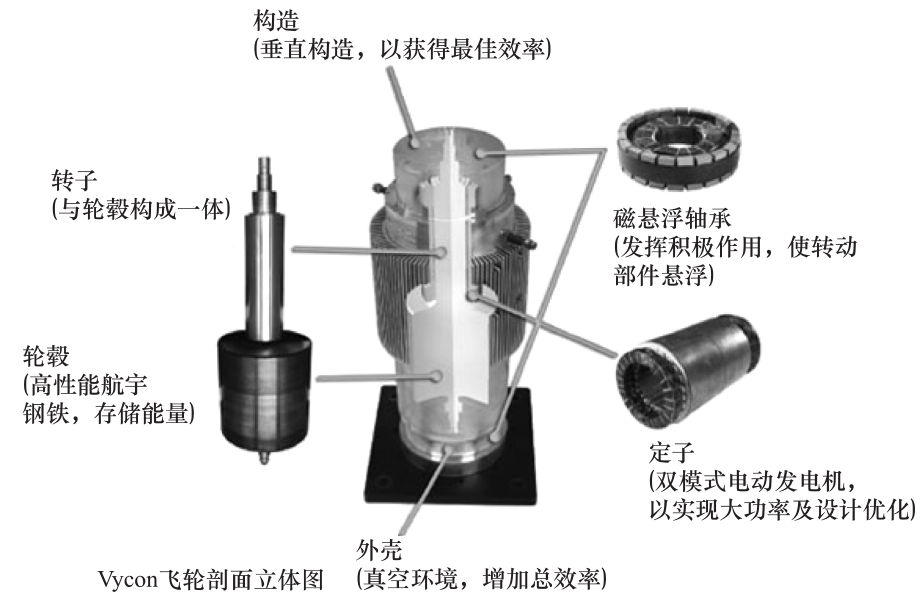 构造
(垂直构造，以获得最佳效率)

转子
(与轮毂构成一体)

磁悬浮轴承
(发挥积极作用，使转动部件悬浮)

轮毂
(高性能航宇钢铁，存储能量)

定子
(双模式电动发电机，以实现大功率及设计优化)

外壳
(真空环境，增加总效率)

Vycon飞轮剖面立体图