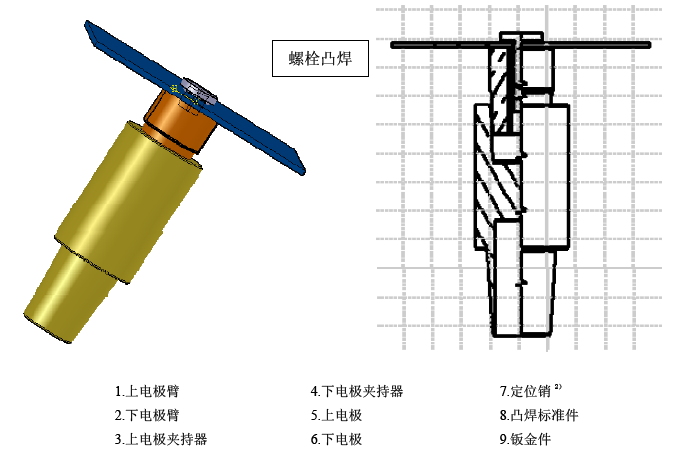 螺栓凸焊

1.上电极臂
2.下电极臂
3.上电极夹持器

4.下电极夹持器
5.上电极
6.下电极

7.定位销 $^{2)}$
8.凸焊标准件
9.钣金件